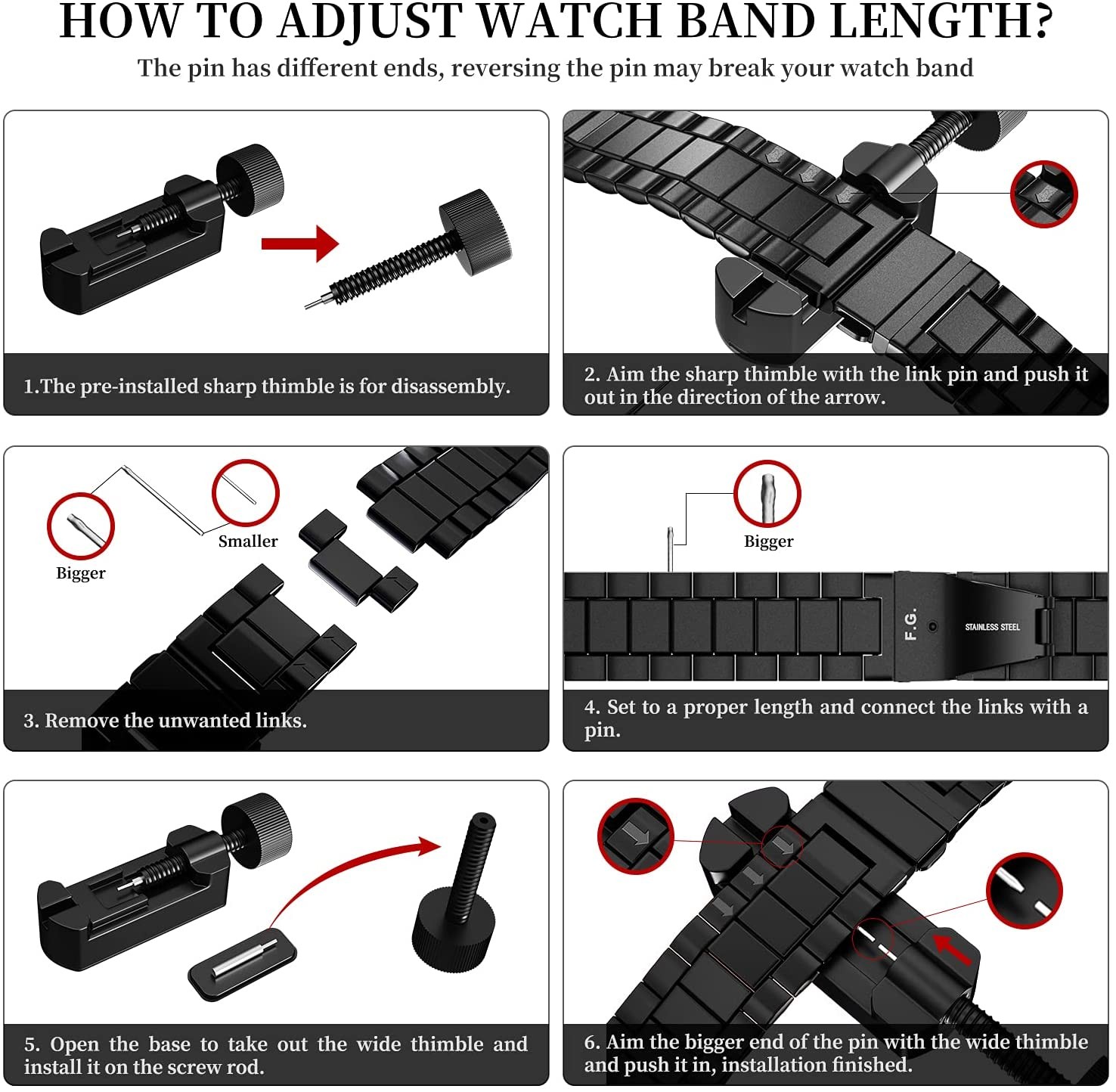 HOW TO ADJUST WATCH BAND LENGTH?
The pin has different ends, reversing the pin may break your watch band

1.The pre-installed sharp thimble is for disassembly.

2. Aim the sharp thimble with the link pin and push it out in the direction of the arrow.

Bigger
Smaller

3. Remove the unwanted links.

Bigger
F.G.
STAINLESS STEEL

4. Set to a proper length and connect the links with a pin.

5. Open the base to take out the wide thimble and install it on the screw rod.

6. Aim the bigger end of the pin with the wide thimble and push it in, installation finished.